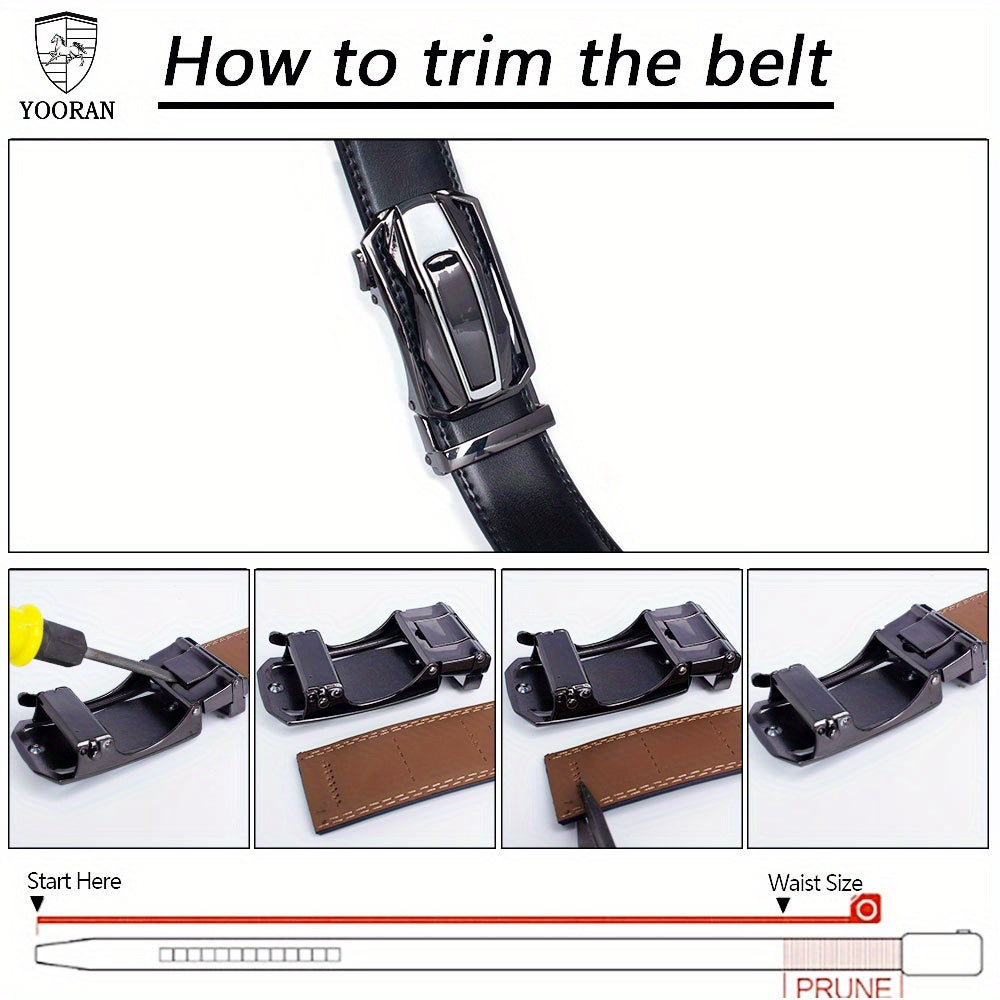 YOORAN

How to trim the belt

Start Here

Waist Size

PRUNE