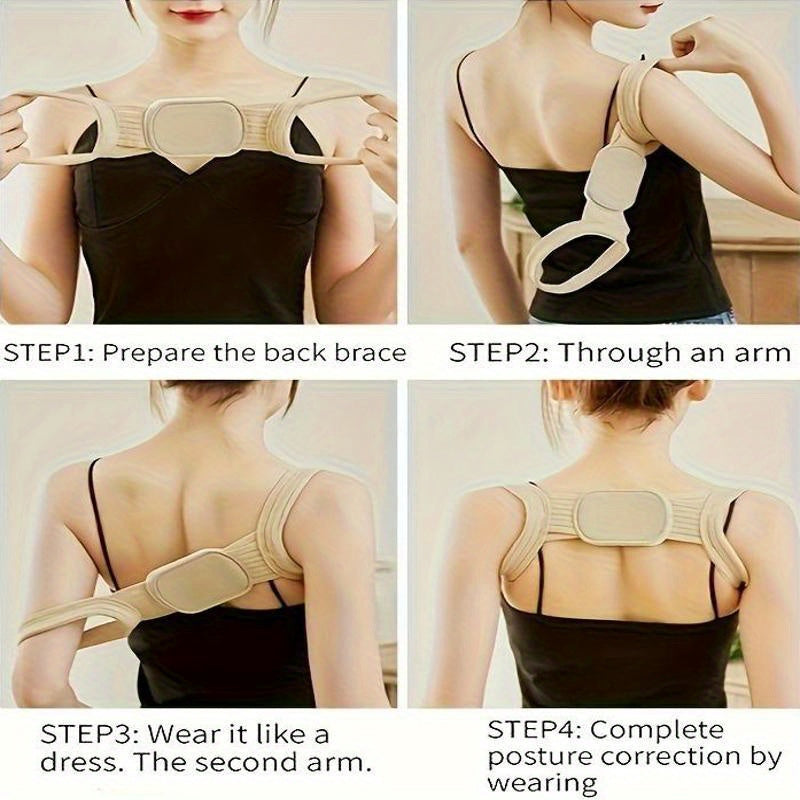 STEP1: Prepare the back brace

STEP2: Through an arm

STEP3: Wear it like a dress. The second arm.

STEP4: Complete posture correction by wearing